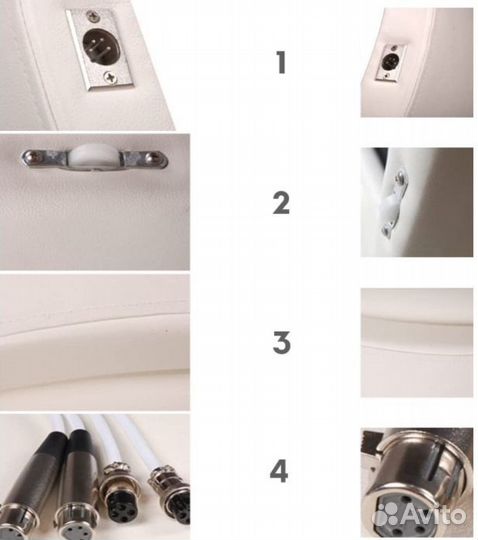 1

2

3

4

Avito