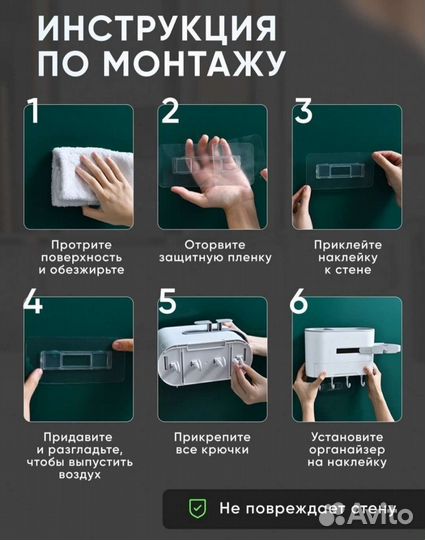 ИНСТРУКЦИЯ ПО МОНТАЖУ

1

Протрите поверхность и обезжирьте

2

Оторвите защитную пленку

3

Приклейте наклейку к стене

4

Придавите и разгладьте, чтобы выпустить воздух

5

Прикрепите все крючки

6

Установите органайзер на наклейку

Не повреждает стену

Avito