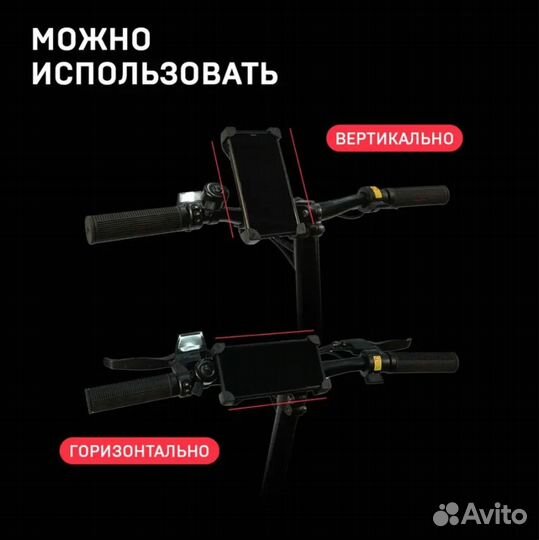 МОЖНО ИСПОЛЬЗОВАТЬ

ВЕРТИКАЛЬНО

ГОРИЗОНТАЛЬНО

Avito