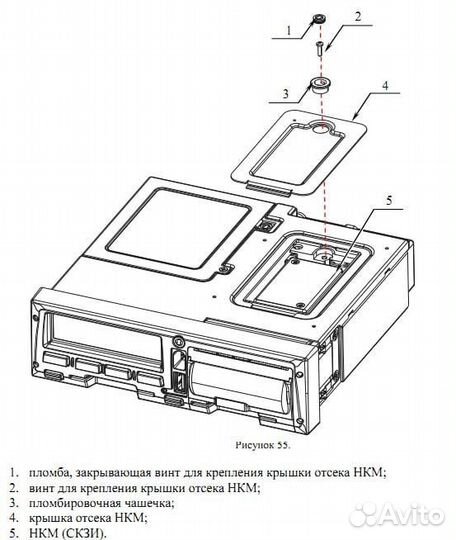 1
2
3
4
5

Рисунок 55.

1. пломба, закрывающая винт для крепления крышки отсека НКМ;
2. винт для крепления крышки отсека НКМ;
3. пломбировочная чашечка;
4. крышка отсека НКМ;
5. НКМ (СКЗИ).

Avito