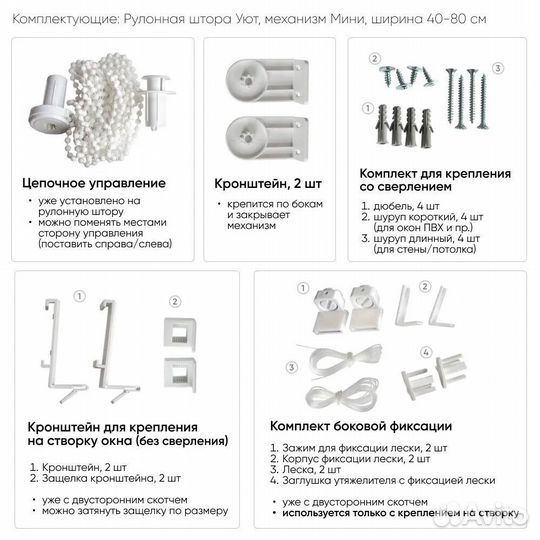 Комплектующие: Рулонная штора Уют, механизм Мини, ширина 40-80 см

Цепочное управление

• уже установлено на рулонную штору
• можно поменять местами сторону управления (поставить справа/слева)

Кронштейн, 2 шт

• крепится по бокам и закрывает механизм

2

3

1

Комплект для крепления со сверлением

1. дюбель, 4 шт
2. шуруп короткий, 4 шт (для окон ПВХ и пр.)
3. шуруп длинный, 4 шт (для стены/потолка)

1

2

Кронштейн для крепления на створку окна (без сверления)

1. Кронштейн, 2 шт
2. Защелка кронштейна, 2 шт

• уже с двусторонним скотчем
• можно затянуть защелку по размеру

1

2

3

4

Комплект боковой фиксации

1. Зажим для фиксации лески, 2 шт
2. Корпус фиксации лески, 2 шт
3. Леска, 2 шт
4. Заглушка утяжелителя с фиксацией лески

• уже с двусторонним скотчем
• используется только с креплением на створку

Avito