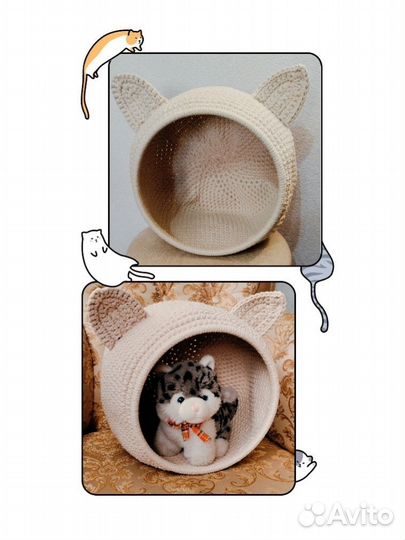 Avito