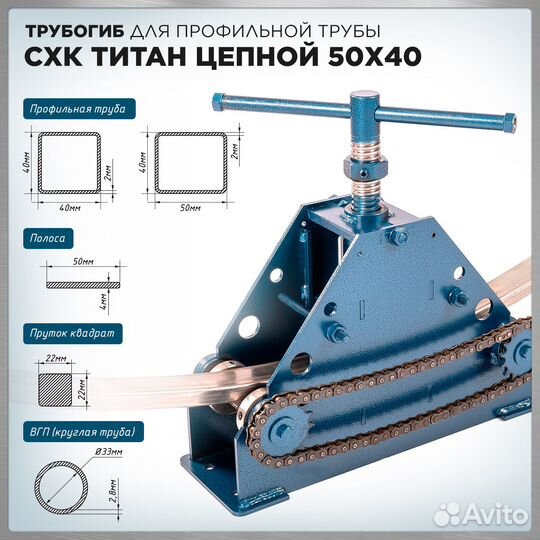 ТРУБОГИБ ДЛЯ ПРОФИЛЬНОЙ ТРУБЫ
СХК ТИТАН ЦЕПНОЙ 50Х40

Профильная труба

40мм
2мм
40мм

40мм
2мм
50мм

Полоса

50мм
4мм

Пруток квадрат

22мм
22мм

ВГП (круглая труба)

Ø33мм
2,8мм

Avito