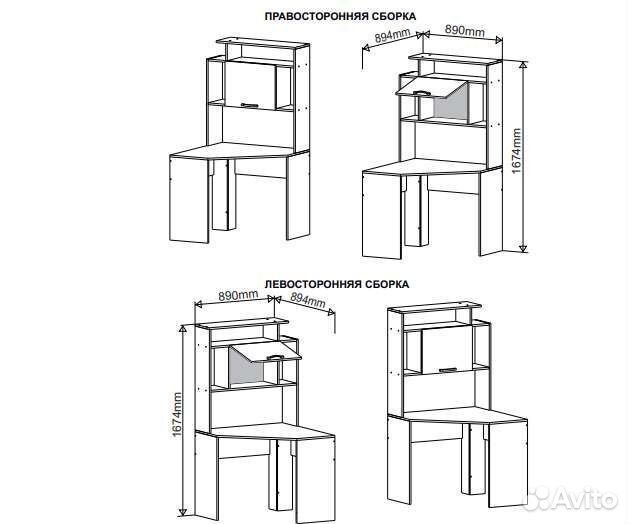 ПРАВОСТОРОННЯЯ СБОРКА

894mm
890mm
1674mm

ЛЕВОСТОРОННЯЯ СБОРКА

890mm
894mm
1674mm

Avito