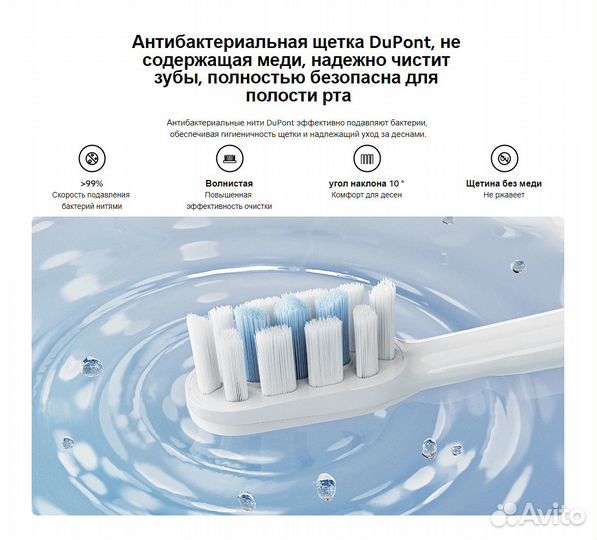 Антибактериальная щетка DuPont, не содержащая меди, надежно чистит зубы, полностью безопасна для полости рта

Антибактериальные нити DuPont эффективно подавляют бактерии, обеспечивая гигиеничность щетки и надлежащий уход за деснами.

>99%
Скорость подавления бактерий нитями

Волнистая
Повышенная эффективность очистки

угол наклона 10 °
Комфорт для десен

Щетина без меди
Не ржавеет

Avito