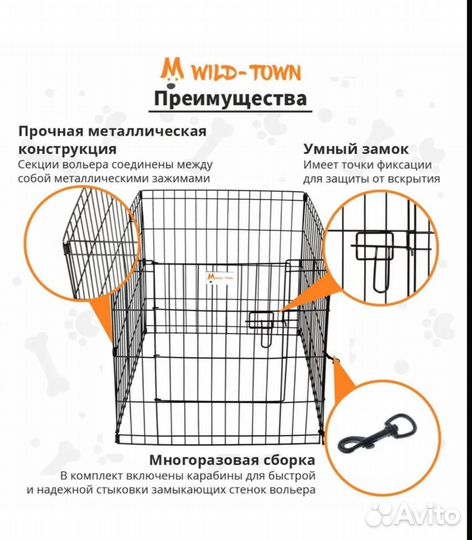 WILD-TOWN

Преимущества

Прочная металлическая конструкция
Секции вольера соединены между собой металлическими зажимами

Умный замок
Имеет точки фиксации для защиты от вскрытия

WILD-TOWN

Многоразовая сборка
В комплект включены карабины для быстрой и надежной стыковки замыкающих стенок вольера

Avito