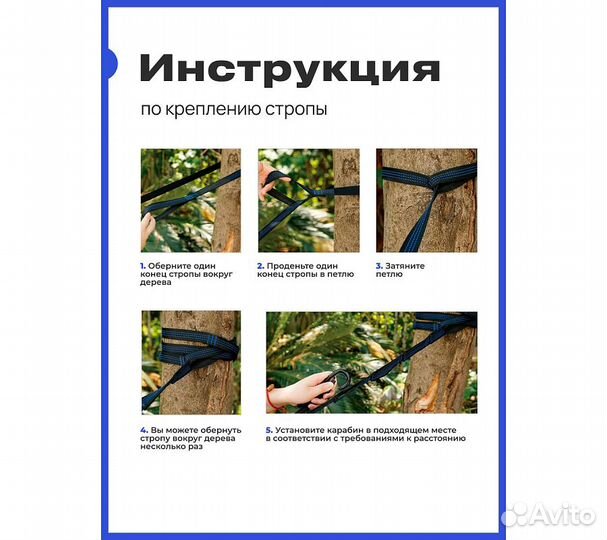 Инструкция

по креплению стропы

1. Оберните один конец стропы вокруг дерева

2. Проденьте один конец стропы в петлю

3. Затяните петлю

4. Вы можете обернуть стропу вокруг дерева несколько раз

5. Установите карабин в подходящем месте в соответствии с требованиями к расстоянию

Avito