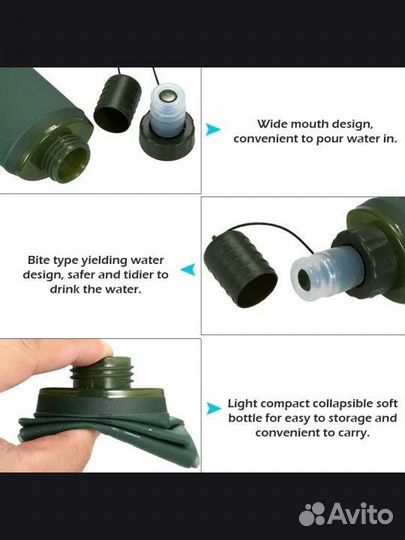 Wide mouth design, convenient to pour water in.

Bite type yielding water design, safer and tidier to drink the water.

Light compact collapsible soft bottle for easy to storage and convenient to carry.

Avito