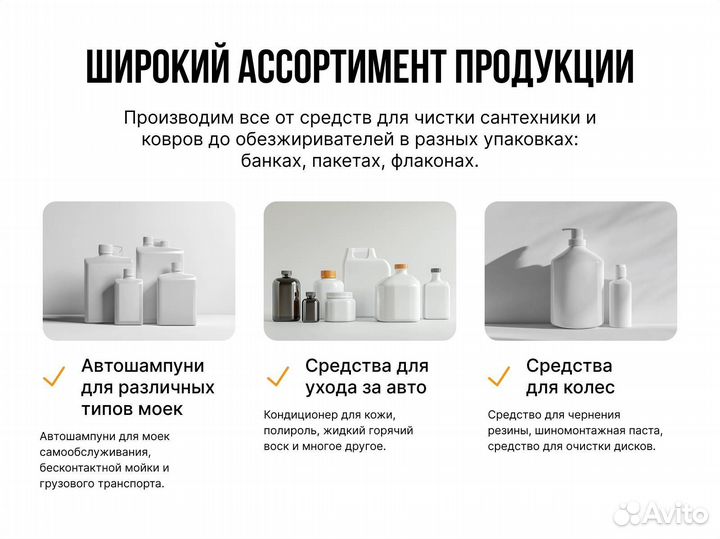 ШИРОКИЙ АССОРТИМЕНТ ПРОДУКЦИИ

Производим все от средств для чистки сантехники и ковров до обезжиривателей в разных упаковках: банках, пакетах, флаконах.

Автошампуни для различных типов моек

Автошампуни для моек самообслуживания, бесконтактной мойки и грузового транспорта.

Средства для ухода за авто

Кондиционер для кожи, полироль, жидкий горячий воск и многое другое.

Средства для колес

Средство для чернения резины, шиномонтажная паста, средство для очистки дисков.

Avito