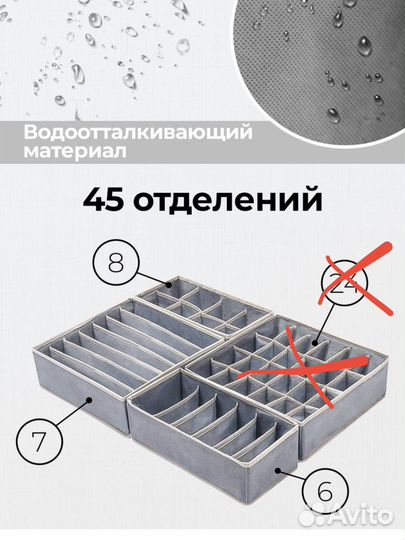 Водоотталкивающий материал

45 отделений

8

24

7

6

Avito