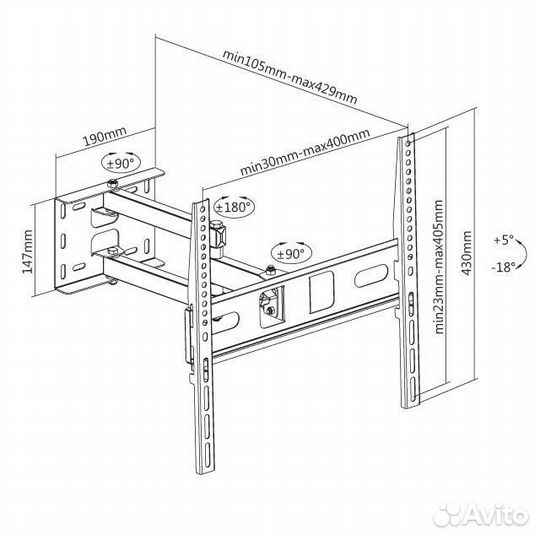 min105mm-max429mm

190mm

±90°

min30mm-max400mm

±180°

147mm

±90°

min23mm-max405mm

430mm

+5°

-18°

Avito