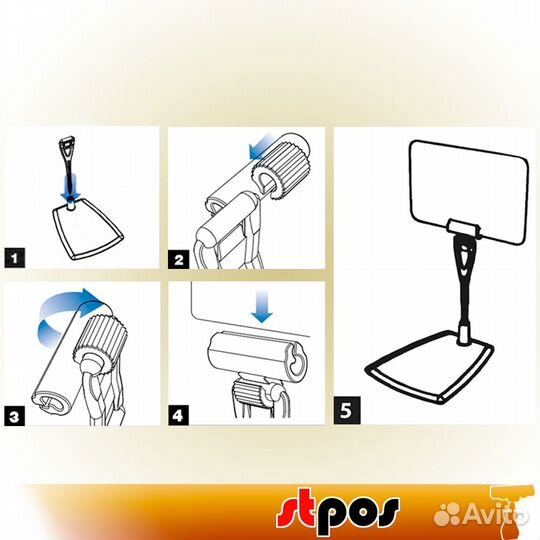 1

2

3

4

5

stpos

Avito