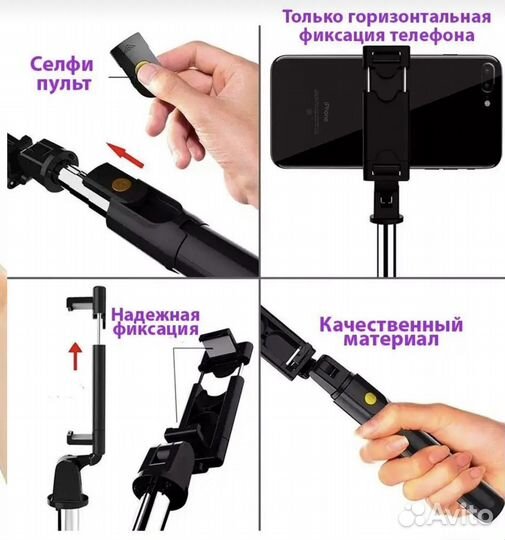 Селфи пульт

Только горизонтальная фиксация телефона

iPhone

Надежная фиксация

Качественный материал

Avito