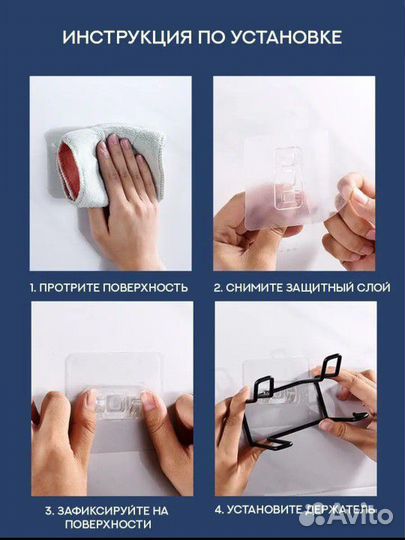 ИНСТРУКЦИЯ ПО УСТАНОВКЕ

1. ПРОТРИТЕ ПОВЕРХНОСТЬ

2. СНИМИТЕ ЗАЩИТНЫЙ СЛОЙ

3. ЗАФИКСИРУЙТЕ НА ПОВЕРХНОСТИ

4. УСТАНОВИТЕ ДЕРЖАТЕЛЬ

Avito