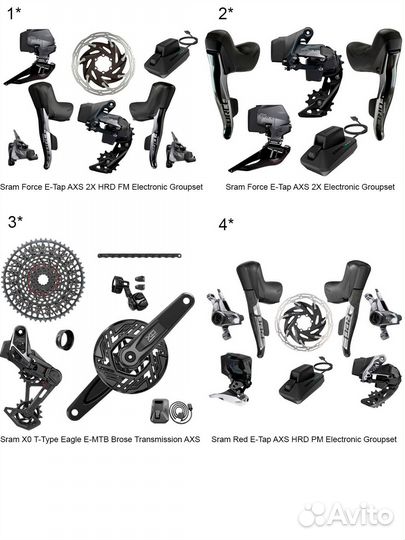 1*

Sram Force E-Tap AXS 2X HRD FM Electronic Groupset

2*

Sram Force E-Tap AXS 2X Electronic Groupset

3*

Sram X0 T-Type Eagle E-MTB Brose Transmission AXS

4*

Sram Red E-Tap AXS HRD PM Electronic Groupset

Avito