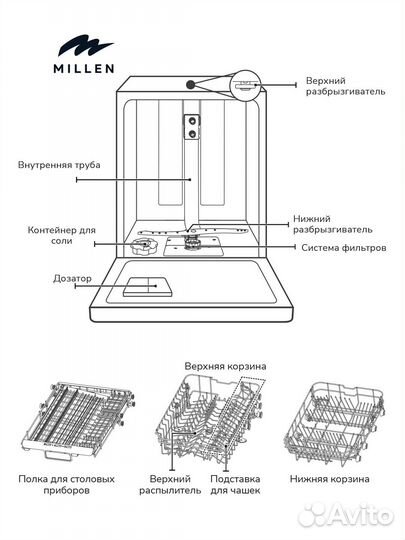 MILLEN

Верхний разбрызгиватель

Внутренняя труба

Нижний разбрызгиватель

Контейнер для соли

Система фильтров

Дозатор

Верхняя корзина

Полка для столовых приборов

Верхний распылитель

Подставка для чашек

Нижняя корзина

Avito