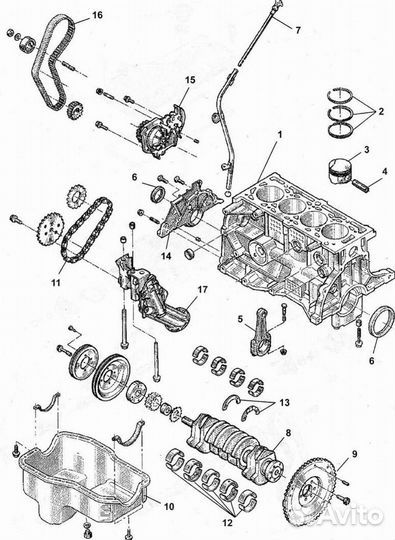 16
7
15
2
1
3
4
6
14
11
17
5
6
13
8
9
10
12
Avito