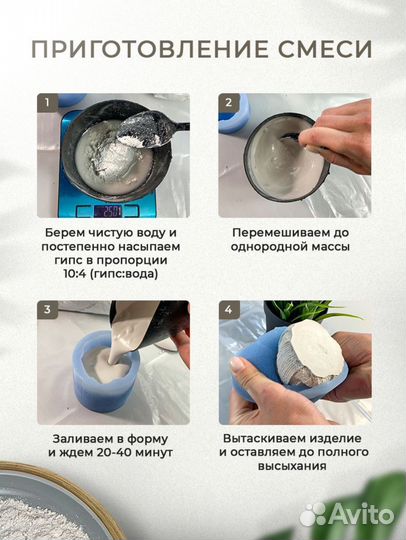 ПРИГОТОВЛЕНИЕ СМЕСИ

1

250

Берем чистую воду и постепенно насыпаем гипс в пропорции 10:4 (гипс:вода)

2

Перемешиваем до однородной массы

3

Заливаем в форму и ждем 20-40 минут

4

Вытаскиваем изделие и оставляем до полного высыхания

Avito