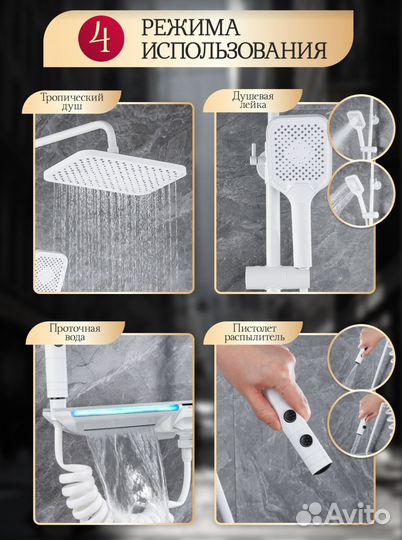 4 РЕЖИМА ИСПОЛЬЗОВАНИЯ

Тропический душ

Душевая лейка

Проточная вода

Пистолет распылитель

Avito