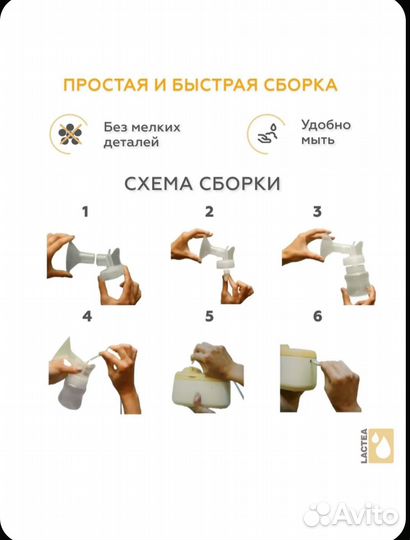 ПРОСТАЯ И БЫСТРАЯ СБОРКА

Без мелких деталей

Удобно мыть

СХЕМА СБОРКИ

1

2

3

4

5

6

LACTEA

Avito