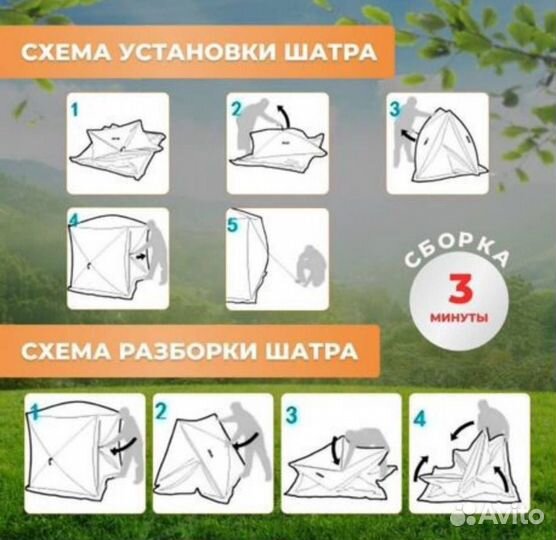 СХЕМА УСТАНОВКИ ШАТРА

1

2

3

4

5

СБОРКА
3
МИНУТЫ

СХЕМА РАЗБОРКИ ШАТРА

1

2

3

4

Avito