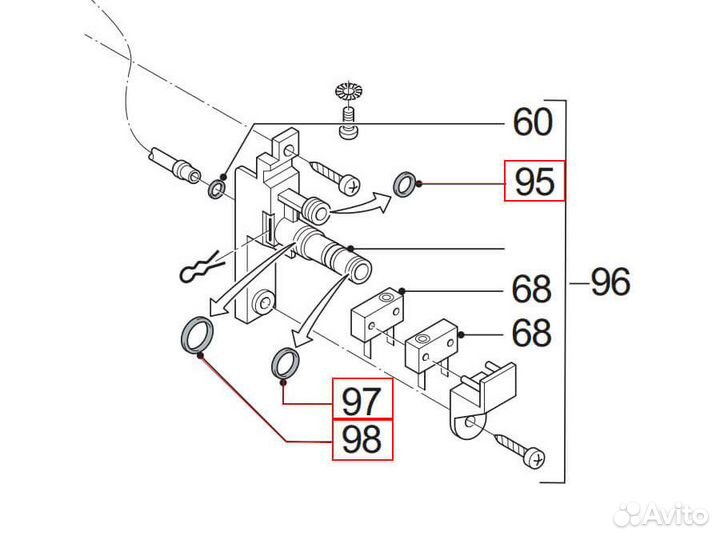 60
95
96
68
68
97
98
Avito