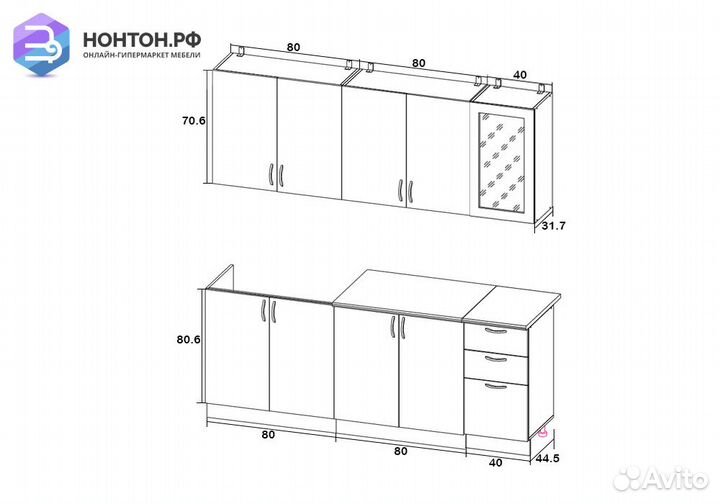 НОНТОН.РФ
ОНЛАЙН-ГИПЕРМАРКЕТ МЕБЕЛИ

80
80
40
70.6
31.7

80.6
80
80
40
44.5

Avito