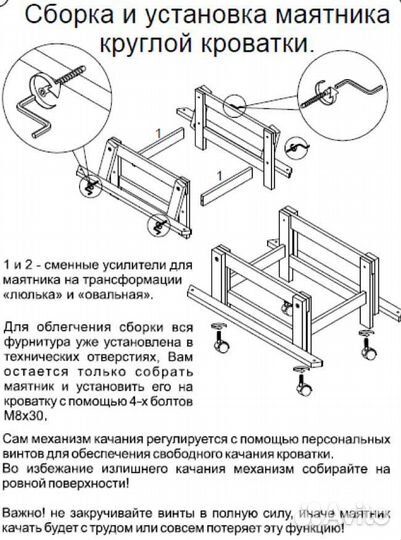 Сборка и установка маятника круглой кроватки.

1

1

1 и 2 - сменные усилители для маятника на трансформации «люлька» и «овальная».

Для облегчения сборки вся фурнитура уже установлена в технических отверстиях, Вам остается только собрать маятник и установить его на кроватку с помощью 4-х болтов М8х30.

Сам механизм качания регулируется с помощью персональных винтов для обеспечения свободного качания кроватки.
Во избежание излишнего качания механизм собирайте на ровной поверхности!

Важно! не закручивайте винты в полную силу, иначе маятник качать будет с трудом или совсем потеряет эту функцию!

Avito