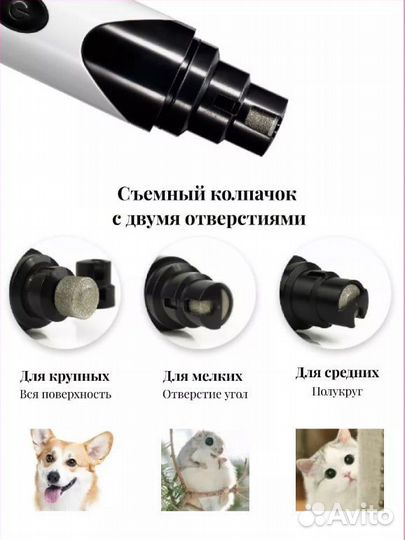 Съемный колпачок
с двумя отверстиями

Для крупных
Вся поверхность

Для мелких
Отверстие угол

Для средних
Полукруг

Avito