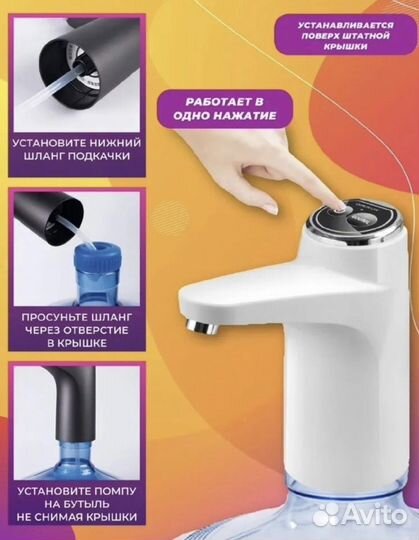 УСТАНОВИТЕ НИЖНИЙ ШЛАНГ ПОДКАЧКИ

ПРОСУНЬТЕ ШЛАНГ ЧЕРЕЗ ОТВЕРСТИЕ В КРЫШКЕ

УСТАНОВИТЕ ПОМПУ НА БУТЫЛЬ НЕ СНИМАЯ КРЫШКИ

УСТАНАВЛИВАЕТСЯ ПОВЕРХ ШТАТНОЙ КРЫШКИ

РАБОТАЕТ В ОДНО НАЖАТИЕ

Avito