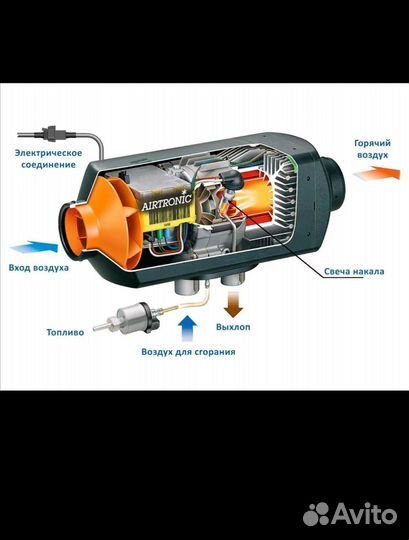 Электрическое соединение

Горячий воздух

AIRTRONIC

Вход воздуха

Свеча накала

Топливо

Выхлоп

Воздух для сгорания

Avito