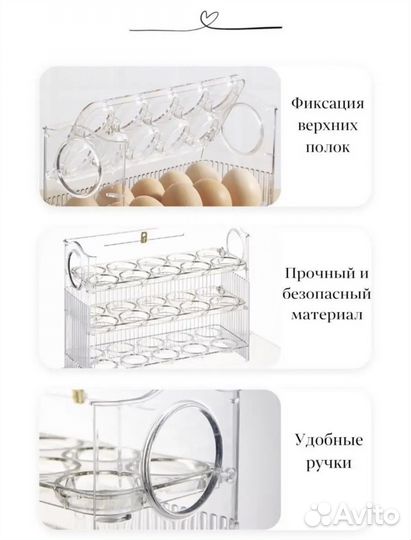 Фиксация верхних полок

Прочный и безопасный материал

Удобные ручки

Avito