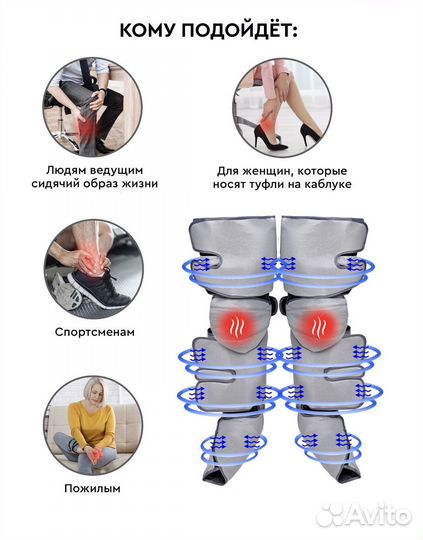 КОМУ ПОДОЙДЁТ:

Людям ведущим сидячий образ жизни

Для женщин, которые носят туфли на каблуке

Спортсменам

Пожилым

Avito