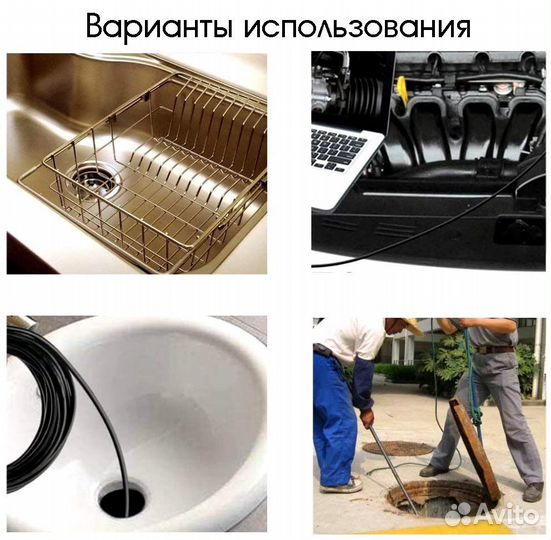 Варианты использования

Avito