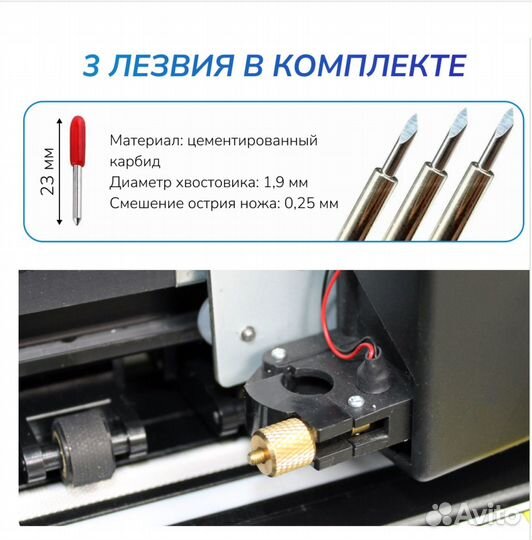 3 ЛЕЗВИЯ В КОМПЛЕКТЕ

23 мм

Материал: цементированный карбид
Диаметр хвостовика: 1,9 мм
Смешение острия ножа: 0,25 мм

Avito