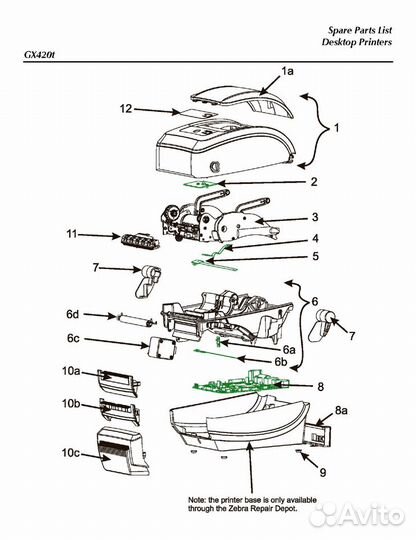 Spare Parts List
Desktop Printers

GX420t

1a

12

1

2

3

11

4

5

7

6

6d

7

6c

6a

6b

10a

8

10b

8a

10c

9

Note: the printer base is only available through the Zebra Repair Depot.

Avito