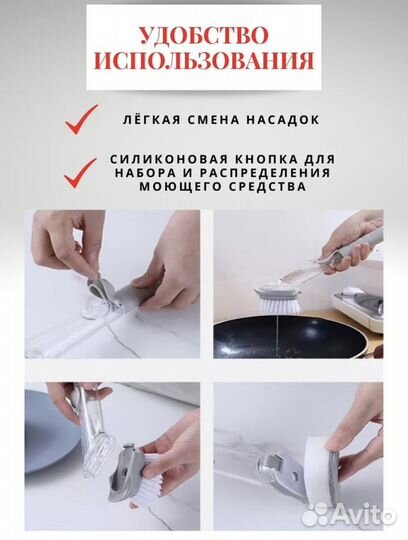 УДОБСТВО ИСПОЛЬЗОВАНИЯ

ЛЁГКАЯ СМЕНА НАСАДОК

СИЛИКОНОВАЯ КНОПКА ДЛЯ НАБОРА И РАСПРЕДЕЛЕНИЯ МОЮЩЕГО СРЕДСТВА

Avito