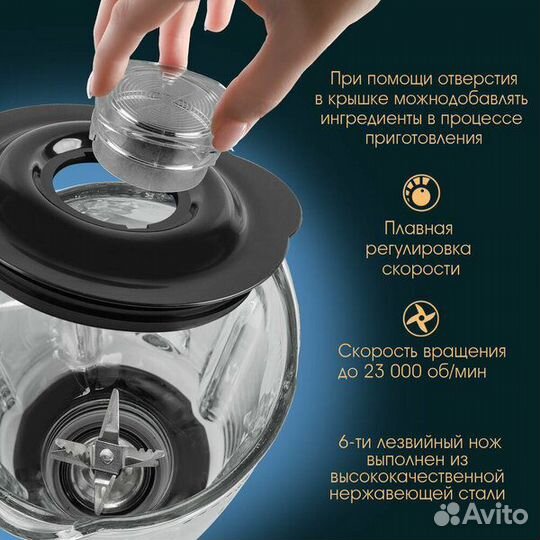 При помощи отверстия в крышке можнодобавлять ингредиенты в процессе приготовления

Плавная регулировка скорости

Скорость вращения до 23 000 об/мин

6-ти лезвийный нож выполнен из высококачественной нержавеющей стали

Avito