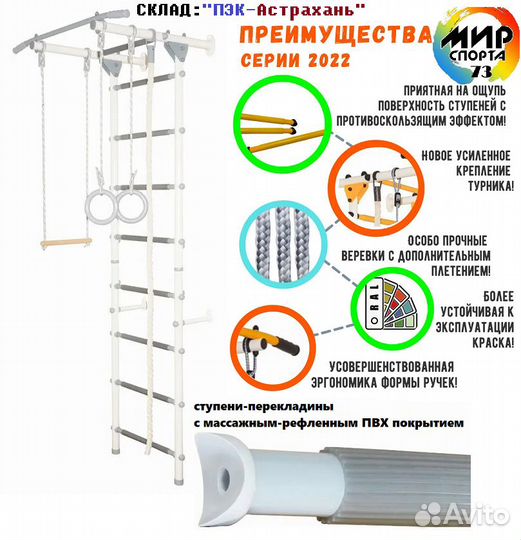 СКЛАД:"ПЭК-Астрахань"

ПРЕИМУЩЕСТВА
СЕРИИ 2022

МИР
СПОРТА
73

ПРИЯТНАЯ НА ОЩУПЬ ПОВЕРХНОСТЬ СТУПЕНЕЙ С ПРОТИВОСКОЛЬЗЯЩИМ ЭФФЕКТОМ!

НОВОЕ УСИЛЕННОЕ КРЕПЛЕНИЕ ТУРНИКА!

ОСОБО ПРОЧНЫЕ ВЕРЕВКИ С ДОПОЛНИТЕЛЬНЫМ ПЛЕТЕНИЕМ!

RAL

БОЛЕЕ УСТОЙЧИВАЯ К ЭКСПЛУАТАЦИИ КРАСКА!

УСОВЕРШЕНСТВОВАННАЯ ЭРГОНОМИКА ФОРМЫ РУЧЕК!

ступени-перекладины
с массажным-рефленным ПВХ покрытием

Avito