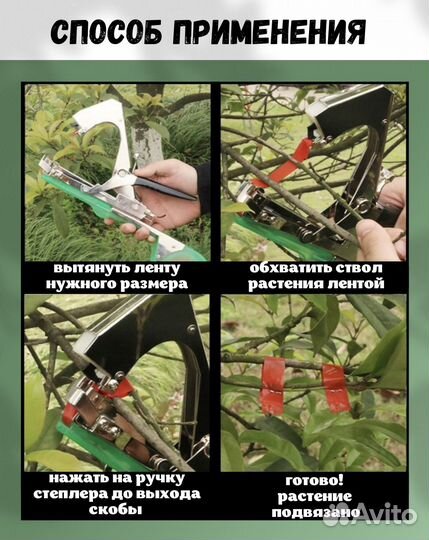 СПОСОБ ПРИМЕНЕНИЯ

вытянуть ленту нужного размера

обхватить ствол растения лентой

нажать на ручку степлера до выхода скобы

готово! растение подвязано

Avito