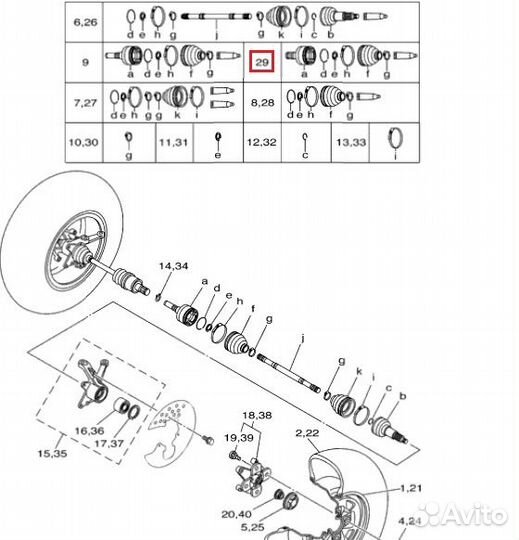 | 6,26 | d e h g j g k i c b | | |
|---|---|---|---|
| 9 | a d e h f g | 29 | a d e h f g |
| 7,27 | d e h g g k i | 8,28 | d e h f g |

| 10,30 | g | 11,31 | e | 12,32 | c | 13,33 | i |
|---|---|---|---|---|---|---|---|

14,34
a
d
e
h
f
g
j
g
k
i
c
b
16,36
17,37
15,35
18,38
19,39
2,22
1,21
20,40
5,25
4,24
Avito