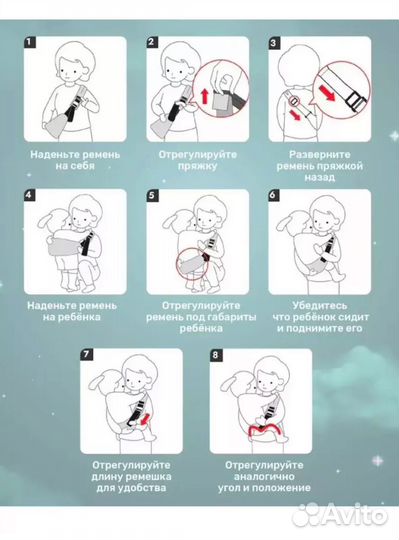 1
Наденьте ремень на себя

2
Отрегулируйте пряжку

3
Разверните ремень пряжкой назад

4
Наденьте ремень на ребёнка

5
Отрегулируйте ремень под габариты ребёнка

6
Убедитесь что ребёнок сидит и поднимите его

7
Отрегулируйте длину ремешка для удобства

8
Отрегулируйте аналогично угол и положение

Avito