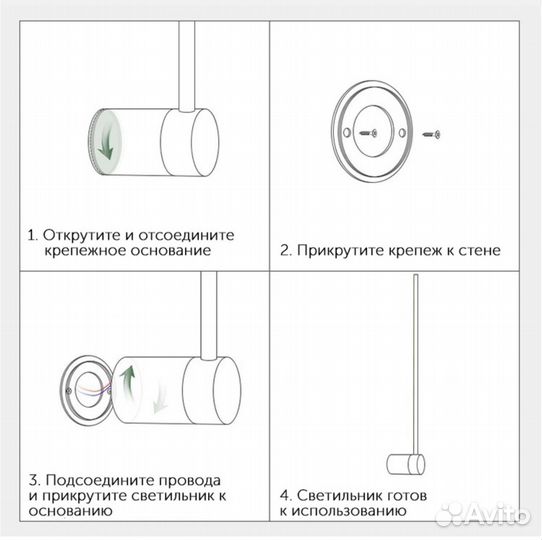 1. Открутите и отсоедините крепежное основание

2. Прикрутите крепеж к стене

3. Подсоедините провода и прикрутите светильник к основанию

4. Светильник готов к использованию

Avito