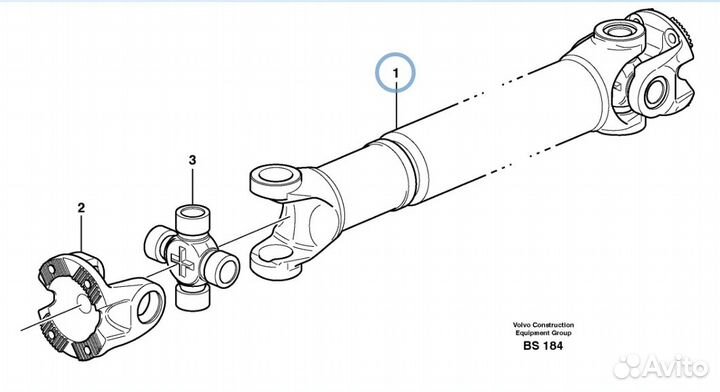 1

3

2

Volvo Construction Equipment Group
BS 184

Avito