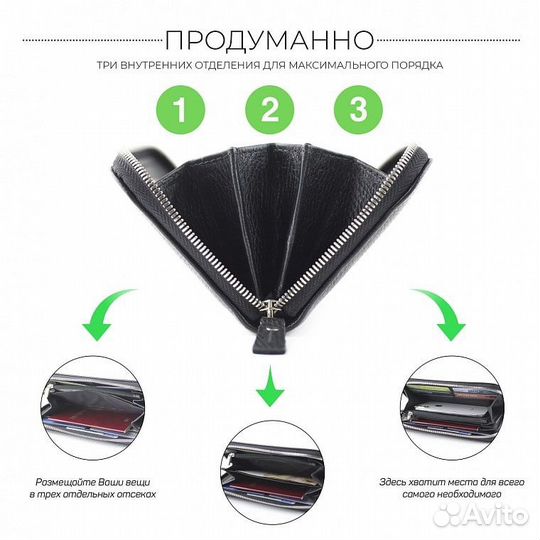 ПРОДУМАННО
ТРИ ВНУТРЕННИХ ОТДЕЛЕНИЯ ДЛЯ МАКСИМАЛЬНОГО ПОРЯДКА

1 2 3

Размещайте Ваши вещи в трех отдельных отсеках

Здесь хватит места для всего самого необходимого

Avito