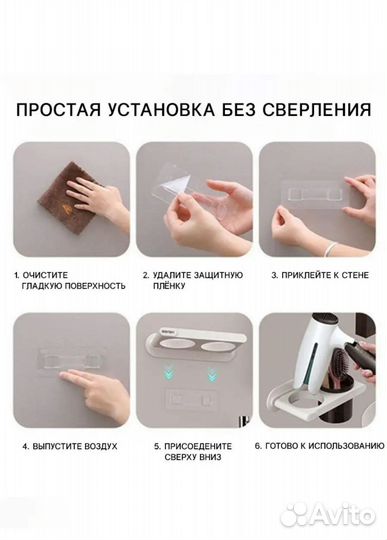 ПРОСТАЯ УСТАНОВКА БЕЗ СВЕРЛЕНИЯ

1. ОЧИСТИТЕ ГЛАДКУЮ ПОВЕРХНОСТЬ

2. УДАЛИТЕ ЗАЩИТНУЮ ПЛЁНКУ

3. ПРИКЛЕЙТЕ К СТЕНЕ

4. ВЫПУСТИТЕ ВОЗДУХ

5. ПРИСОЕДЕНИТЕ СВЕРХУ ВНИЗ

6. ГОТОВО К ИСПОЛЬЗОВАНИЮ

Avito