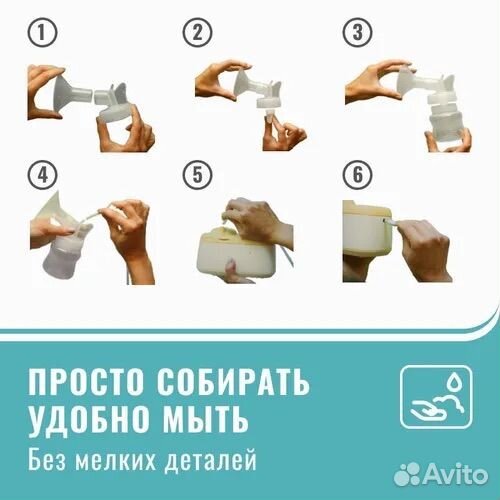 1
2
3
4
5
6

ПРОСТО СОБИРАТЬ
УДОБНО МЫТЬ
Без мелких деталей

Avito