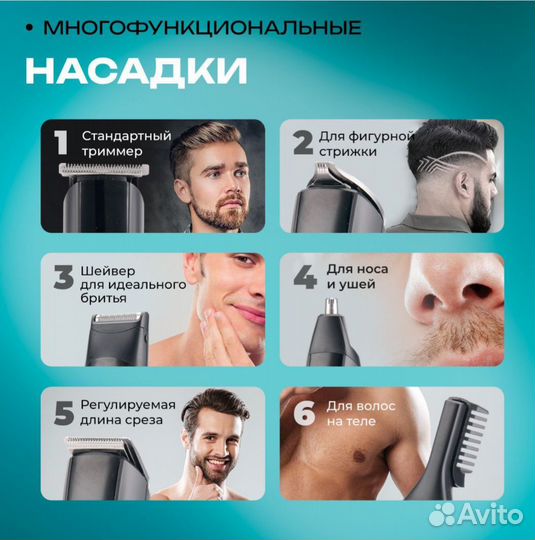 • МНОГОФУНКЦИОНАЛЬНЫЕ

НАСАДКИ

1 Стандартный триммер

2 Для фигурной стрижки

3 Шейвер для идеального бритья

4 Для носа и ушей

5 Регулируемая длина среза

6 Для волос на теле

Avito