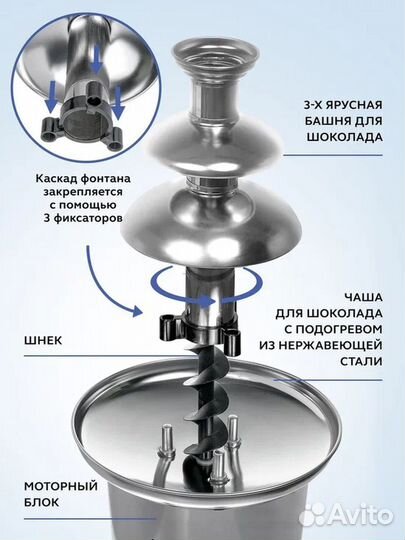 3-Х ЯРУСНАЯ БАШНЯ ДЛЯ ШОКОЛАДА

Каскад фонтана закрепляется с помощью 3 фиксаторов

ЧАША ДЛЯ ШОКОЛАДА С ПОДОГРЕВОМ ИЗ НЕРЖАВЕЮЩЕЙ СТАЛИ

ШНЕК

МОТОРНЫЙ БЛОК

Avito