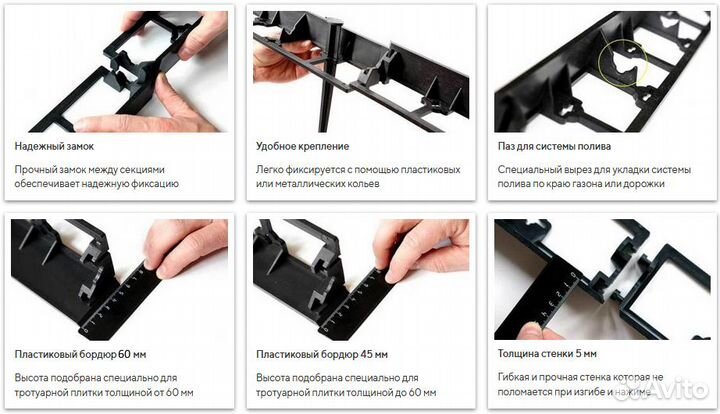 Надежный замок

Прочный замок между секциями обеспечивает надежную фиксацию

Удобное крепление

Легко фиксируется с помощью пластиковых или металлических кольев

Паз для системы полива

Специальный вырез для укладки системы полива по краю газона или дорожки

Пластиковый бордюр 60 мм

Высота подобрана специально для тротуарной плитки толщиной от 60 мм

Пластиковый бордюр 45 мм

Высота подобрана специально для тротуарной плитки толщиной до 60 мм

Толщина стенки 5 мм

Гибкая и прочная стенка которая не поломается при изгибе и нажиме

Avito